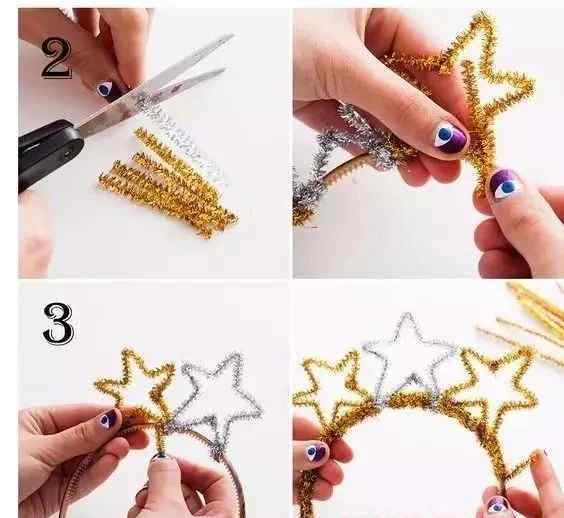 2

3