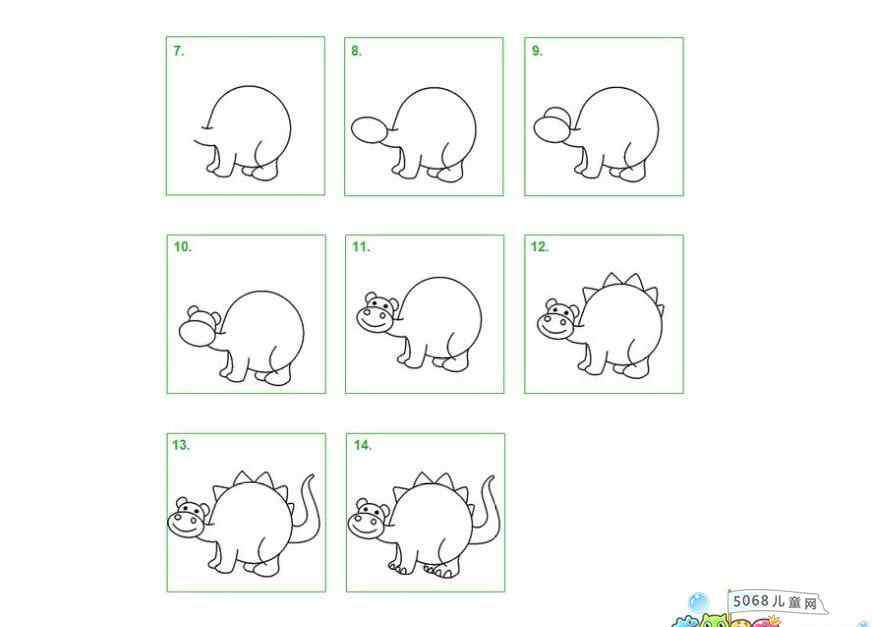 7.

8.

9.

10.

11.

12.

13.

14.

5068儿童网