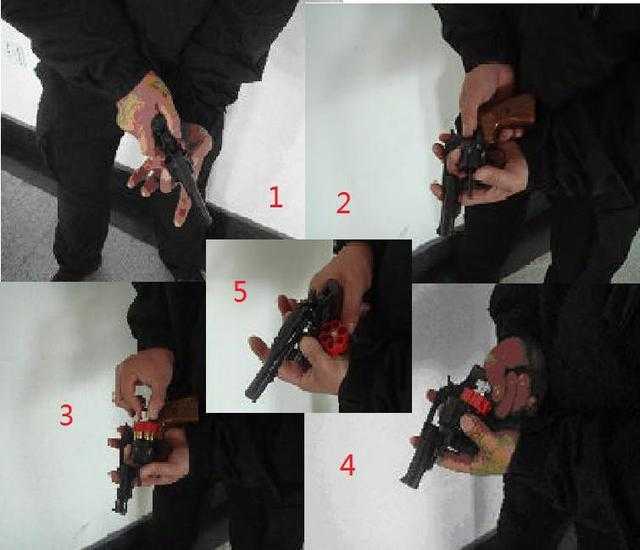 1
2
5
3
4