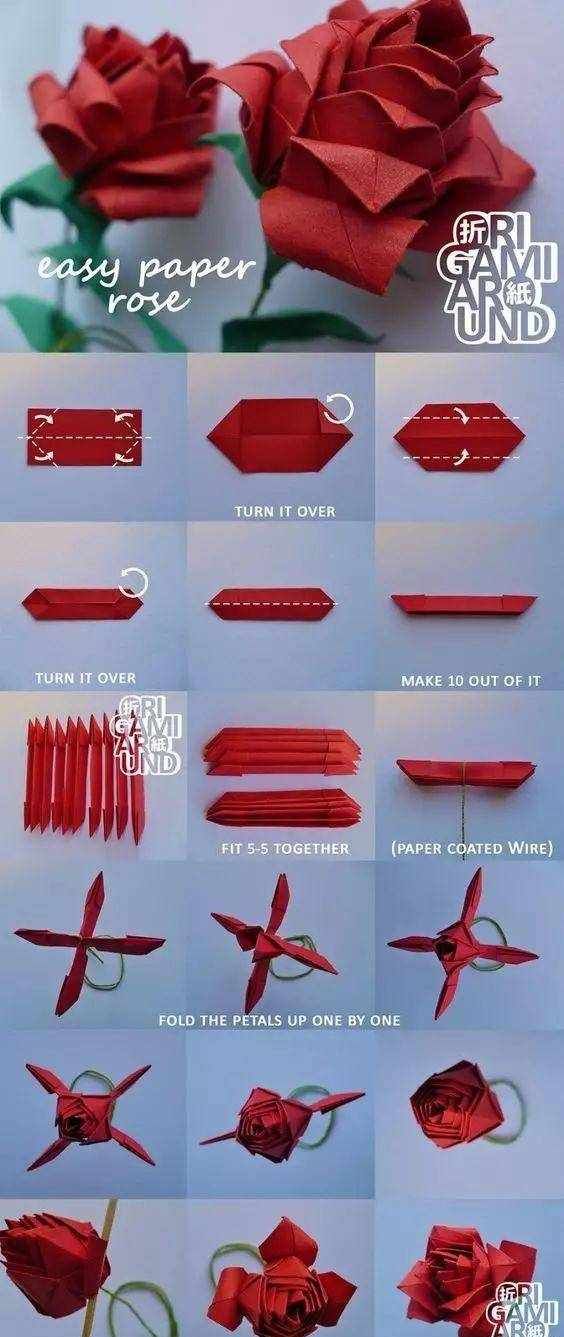 easy paper rose

折RI GAMI AR紙 UND

TURN IT OVER

TURN IT OVER

MAKE 10 OUT OF IT

折RI GAMI AR紙 UND

FIT 5-5 TOGETHER

(PAPER COATED WIRE)

FOLD THE PETALS UP ONE BY ONE

折RI GAMI AR紙