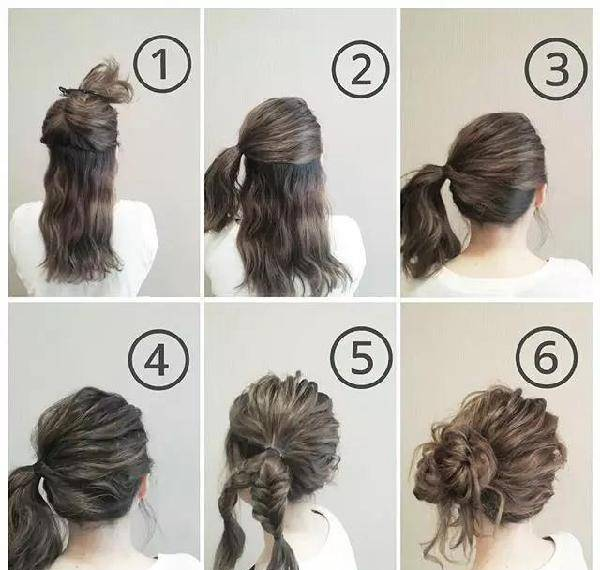 ①
②
③
④
⑤
⑥