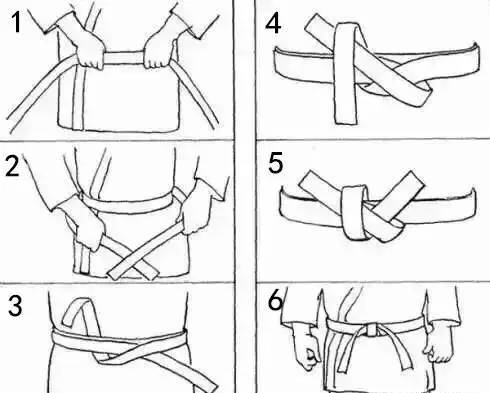 1
2
3
4
5
6