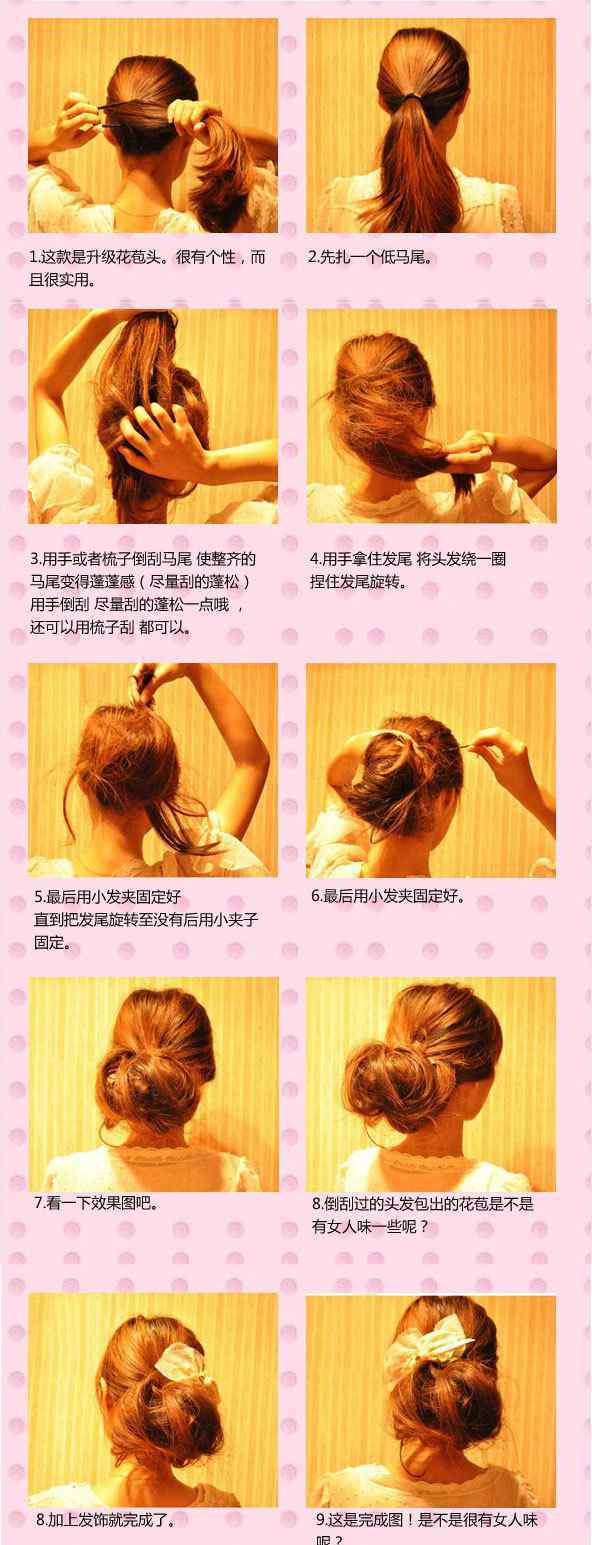 1.这款是升级花苞头。很有个性，而且很实用。

2.先扎一个低马尾。

3.用手或者梳子倒刮马尾 使整齐的马尾变得蓬蓬感（尽量刮的蓬松）用手倒刮 尽量刮的蓬松一点哦，还可以用梳子刮 都可以。

4.用手拿住发尾 将头发绕一圈捏住发尾旋转。

5.最后用小发夹固定好
直到把发尾旋转至没有后用小夹子固定。

6.最后用小发夹固定好。

7.看一下效果图吧。

8.倒刮过的头发包出的花苞是不是有女人味一些呢？

8.加上发饰就完成了。

9.这是完成图！是不是很有女人味呢？