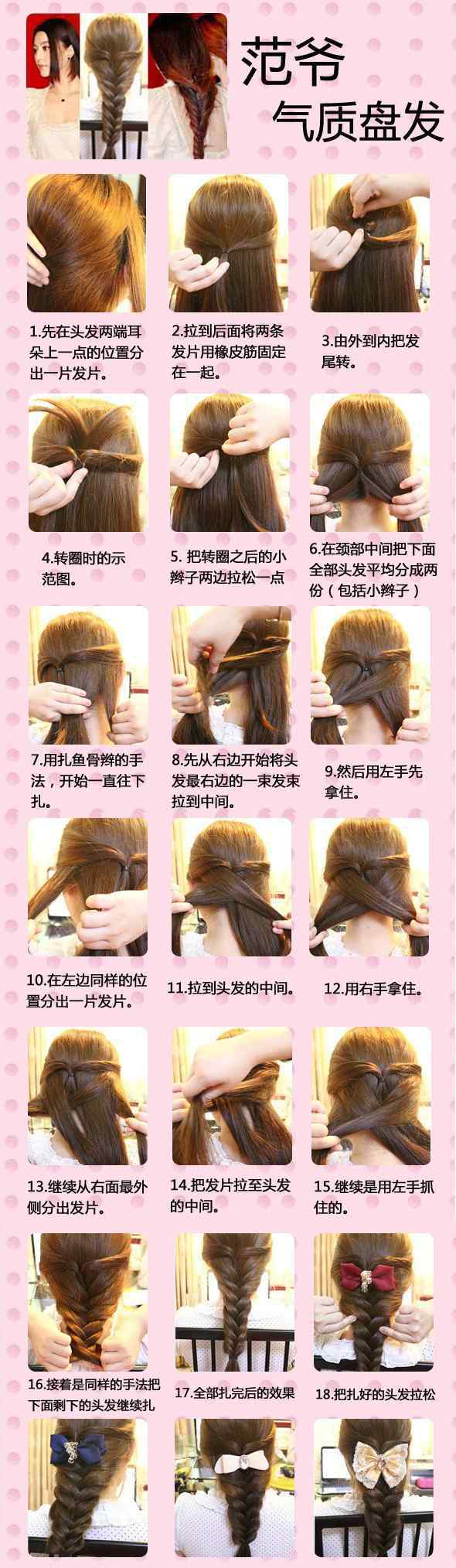 范爷
气质盘发

1.先在头发两端耳朵上一点的位置分出一片发片。

2.拉到后面将两条发片用橡皮筋固定在一起。

3.由外到内把发尾转。

4.转圈时的示范图。

5. 把转圈之后的小辫子两边拉松一点

6.在颈部中间把下面全部头发平均分成两份（包括小辫子）

7.用扎鱼骨辫的手法，开始一直往下扎。

8.先从右边开始将头发最右边的一束发束拉到中间。

9.然后用左手先拿住。

10.在左边同样的位置分出一片发片。

11.拉到头发的中间。

12.用右手拿住。

13.继续从右面最外侧分出发片。

14.把发片拉至头发的中间。

15.继续是用左手抓住的。

16.接着是同样的手法把下面剩下的头发继续扎

17.全部扎完后的效果

18.把扎好的头发拉松