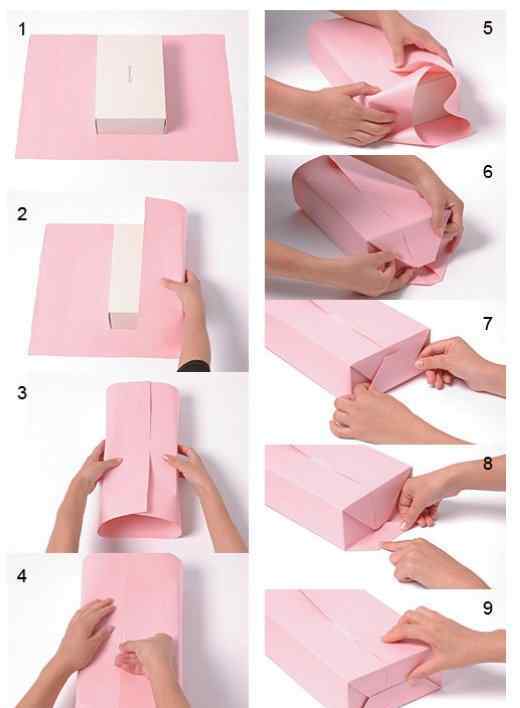 1
2
3
4
5
6
7
8
9