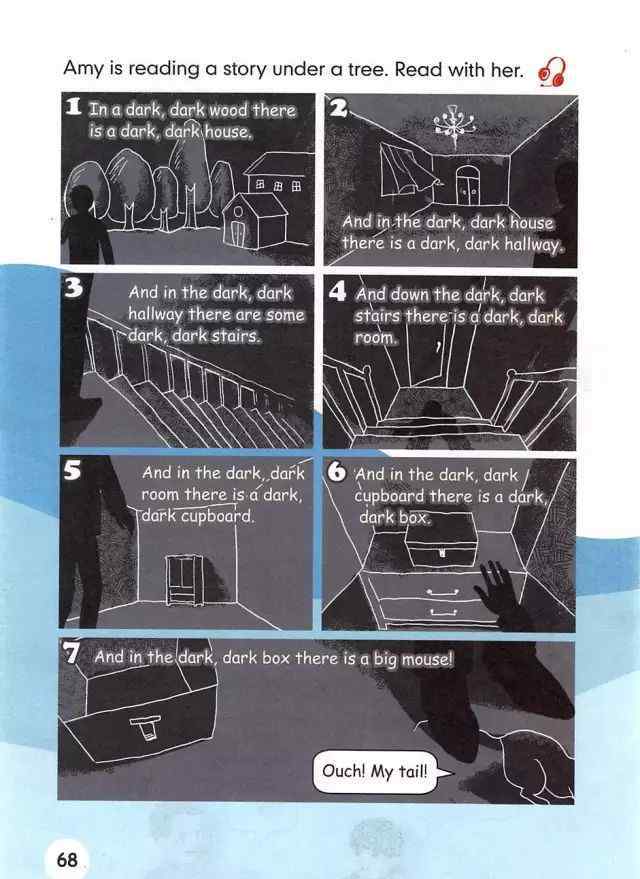 Amy is reading a story under a tree. Read with her.

1 In a dark, dark wood there is a dark, dark house.

2 And in the dark, dark house there is a dark, dark hallway.

3 And in the dark, dark hallway there are some dark, dark stairs.

4 And down the dark, dark stairs there is a dark, dark room.

5 And in the dark, dark room there is a dark, dark cupboard.

6 And in the dark, dark cupboard there is a dark, dark box.

7 And in the dark, dark box there is a big mouse!

Ouch! My tail!

68