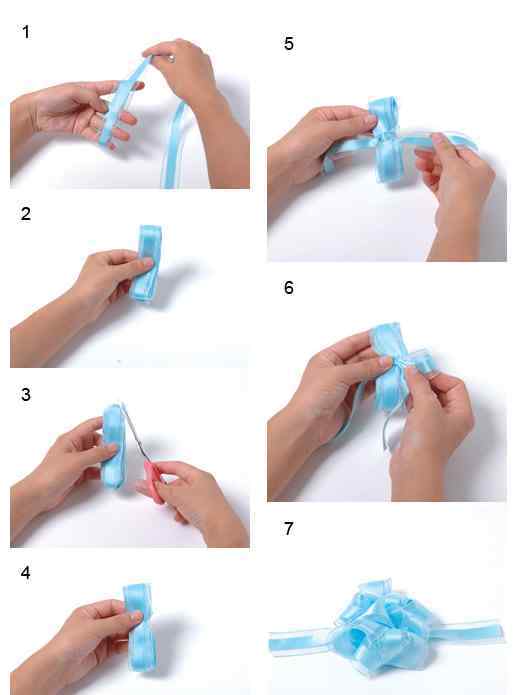 1

2

3

4

5

6

7