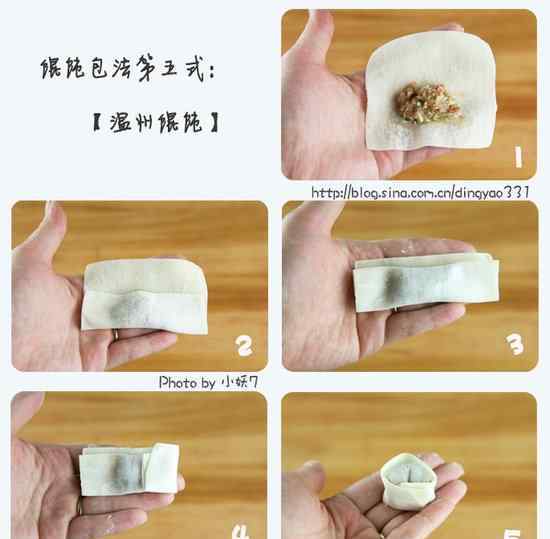 馄饨包法第五式：

【温州馄饨】

1

http://blog.sina.com.cn/dingyao331

2

3

Photo by 小妖7

4

5