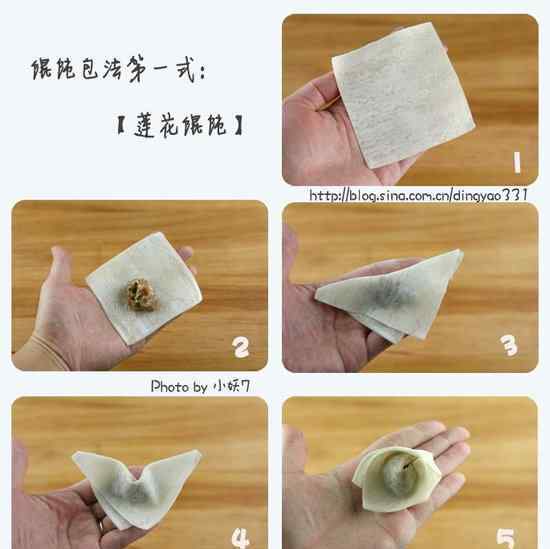 馄饨包法第一式:

【莲花馄饨】

1

http://blog.sina.com.cn/dingyao331

2

3

Photo by 小妖7

4

5