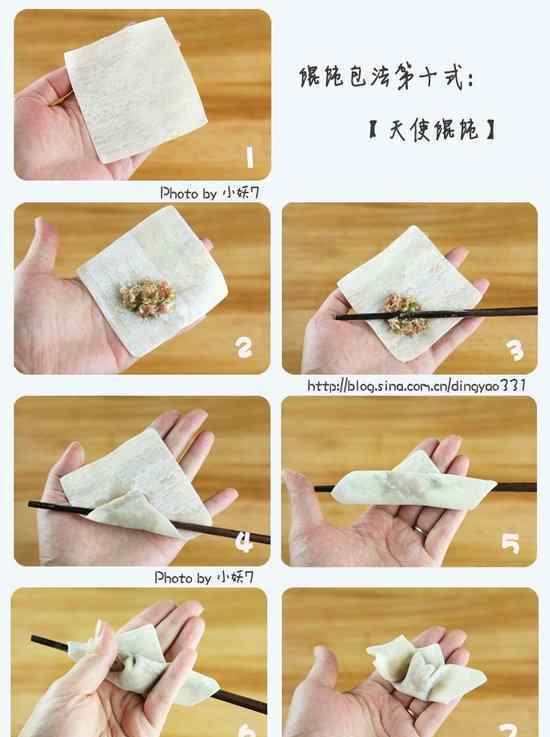 馄饨包法第十式:

【天使馄饨】

1

Photo by 小妖7

2

3

http://blog.sina.com.cn/dingyao331

4

5

Photo by 小妖7

6

7