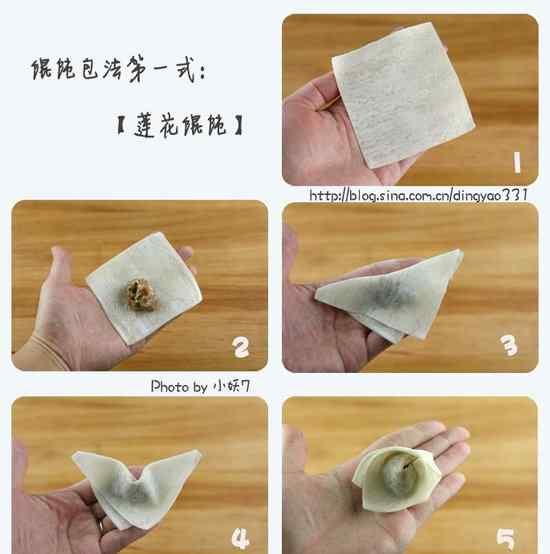 馄饨包法第一式:

【莲花馄饨】

1

http://blog.sina.com.cn/dingyao331

2

3

Photo by 小妖7

4

5