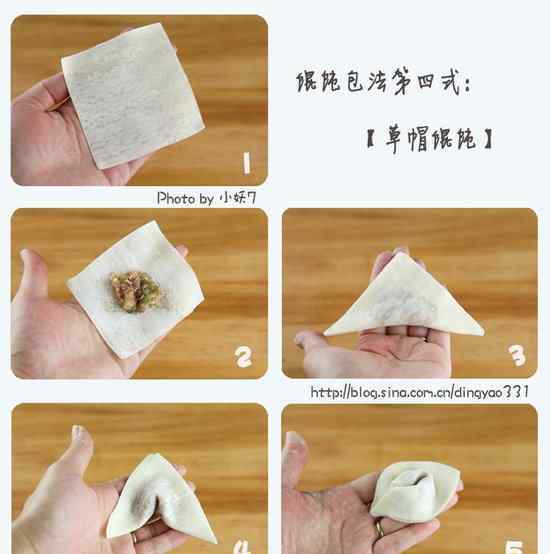 馄饨包法第四式:

【草帽馄饨】

1

Photo by 小妖7

2

3

http://blog.sina.com.cn/dingyao331

4

5