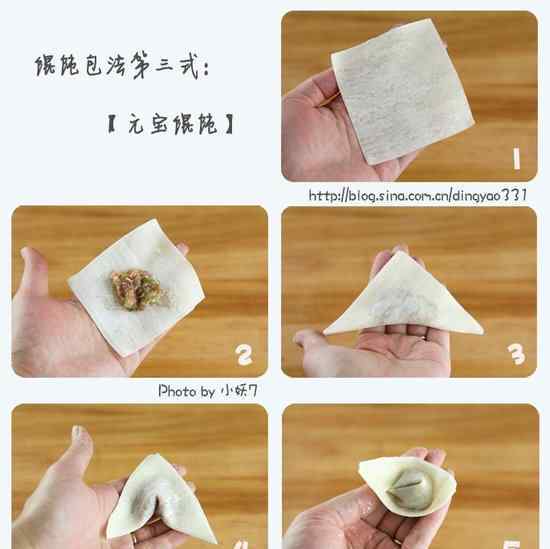 馄饨包法第三式:

【元宝馄饨】

1

http://blog.sina.com.cn/dingyao331

2

3

Photo by 小妖7

4

5