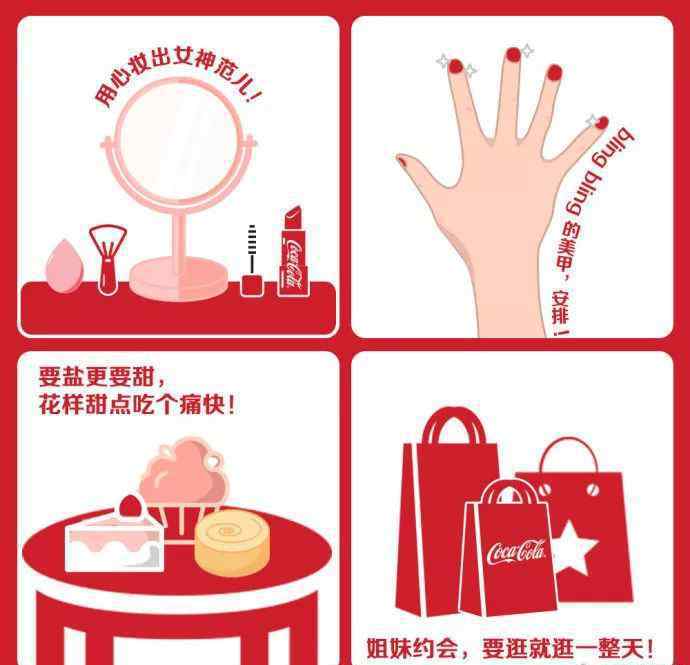 用心妆出女神范儿!

Coca-Cola

bling bling 的美甲，安排!

要盐更要甜，
花样甜点吃个痛快!

Coca-Cola

姐妹约会，要逛就逛一整天!