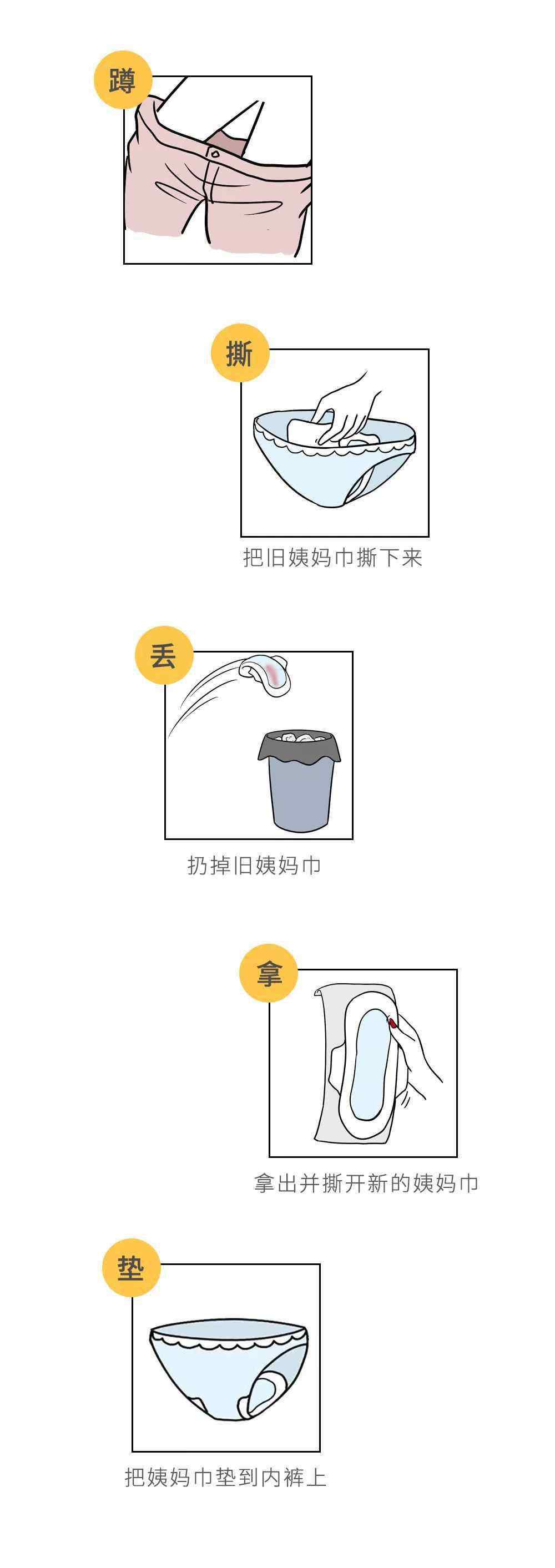 蹲

撕

把旧姨妈巾撕下来

丢

扔掉旧姨妈巾

拿

拿出并撕开新的姨妈巾

垫

把姨妈巾垫到内裤上