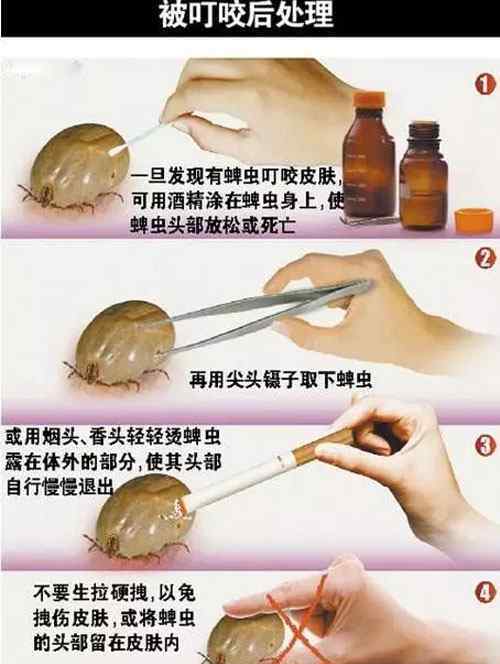 被叮咬后处理

①

一旦发现有蜱虫叮咬皮肤，可用酒精涂在蜱虫身上，使蜱虫头部放松或死亡

②

再用尖头镊子取下蜱虫

③

或用烟头、香头轻轻烫蜱虫露在体外的部分，使其头部自行慢慢退出

④

不要生拉硬拽，以免拽伤皮肤，或将蜱虫的头部留在皮肤内