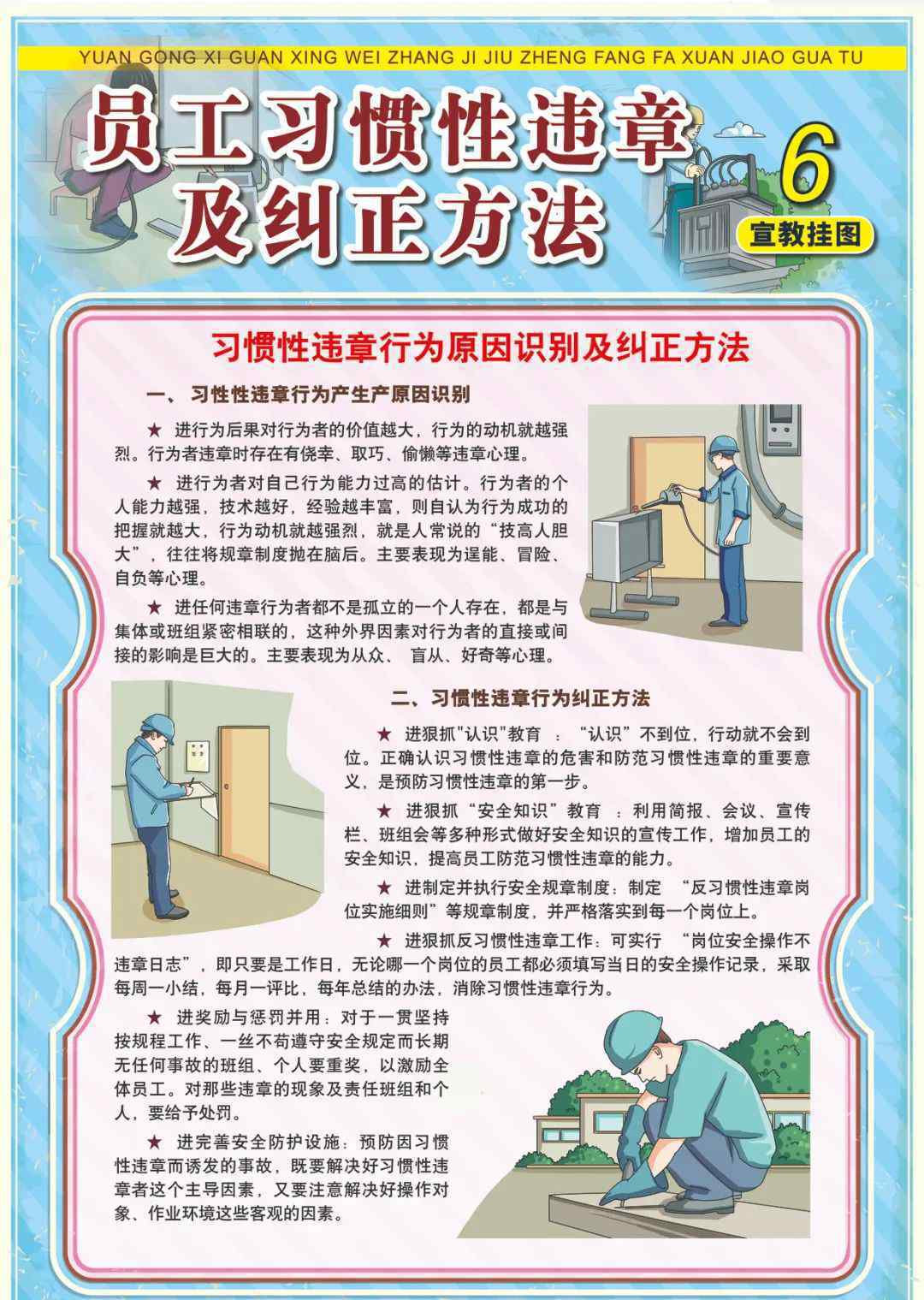 YUAN GONG XI GUAN XING WEI ZHANG JI JIU ZHENG FANG FA XUAN JIAO GUA TU

员工习惯性违章及纠正方法

6
宣教挂图

习惯性违章行为原因识别及纠正方法

一、习性性违章行为产生产原因识别

★ 进行为后果对行为者的价值越大，行为的动机就越强烈。行为者违章时存在有侥幸、取巧、偷懒等违章心理。

★ 进行为者对自己行为能力过高的估计。行为者的个人能力越强，技术越好，经验越丰富，则自认为行为成功的把握就越大，行为动机就越强烈，就是人常说的“技高人胆大”，往往将规章制度抛在脑后。主要表现为逞能、冒险、自负等心理。

★ 进任何违章行为者都不是孤立的一个人存在，都是与集体或班组紧密相联的，这种外界因素对行为者的直接或间接的影响是巨大的。主要表现为从众、 盲从、好奇等心理。

二、习惯性违章行为纠正方法

★ 进狠抓"认识"教育 ：“认识”不到位，行动就不会到位。正确认识习惯性违章的危害和防范习惯性违章的重要意义，是预防习惯性违章的第一步。

★ 进狠抓“安全知识”教育 ：利用简报、会议、宣传栏、班组会等多种形式做好安全知识的宣传工作，增加员工的安全知识，提高员工防范习惯性违章的能力。

★ 进制定并执行安全规章制度：制定 “反习惯性违章岗位实施细则”等规章制度，并严格落实到每一个岗位上。

★ 进狠抓反习惯性违章工作：可实行 “岗位安全操作不违章日志”，即只要是工作日，无论哪一个岗位的员工都必须填写当日的安全操作记录，采取每周一小结，每月一评比，每年总结的办法，消除习惯性违章行为。

★ 进奖励与惩罚并用：对于一贯坚持按规程工作、一丝不苟遵守安全规定而长期无任何事故的班组、个人要重奖，以激励全体员工。对那些违章的现象及责任班组和个人，要给予处罚。

★ 进完善安全防护设施：预防因习惯性违章而诱发的事故，既要解决好习惯性违章者这个主导因素，又要注意解决好操作对象、作业环境这些客观的因素。