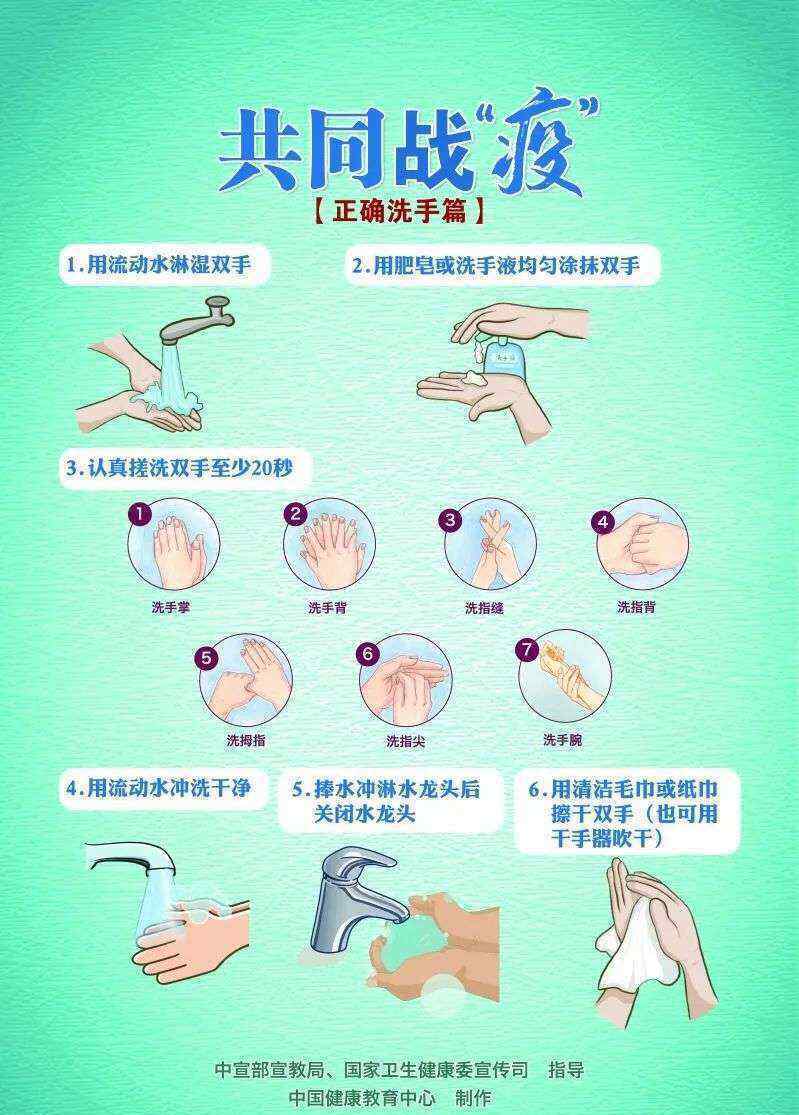 共同战“疫”

【正确洗手篇】

1.用流动水淋湿双手

2.用肥皂或洗手液均匀涂抹双手

3.认真搓洗双手至少20秒

1 洗手掌

2 洗手背

3 洗指缝

4 洗指背

5 洗拇指

6 洗指尖

7 洗手腕

4.用流动水冲洗干净

5.捧水冲淋水龙头后关闭水龙头

6.用清洁毛巾或纸巾擦干双手（也可用干手器吹干）

中宣部宣教局、国家卫生健康委宣传司 指导
中国健康教育中心 制作