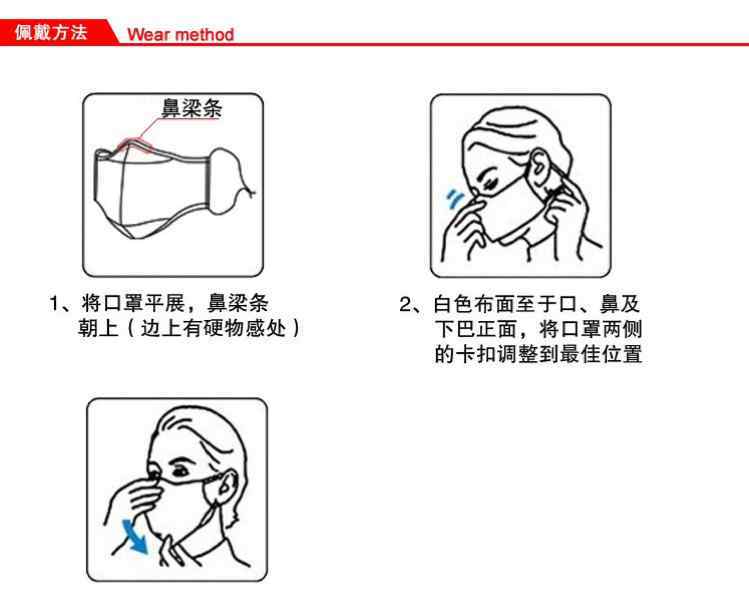 佩戴方法 Wear method

鼻梁条

1、将口罩平展，鼻梁条朝上（边上有硬物感处）

2、白色布面至于口、鼻及下巴正面，将口罩两侧的卡扣调整到最佳位置