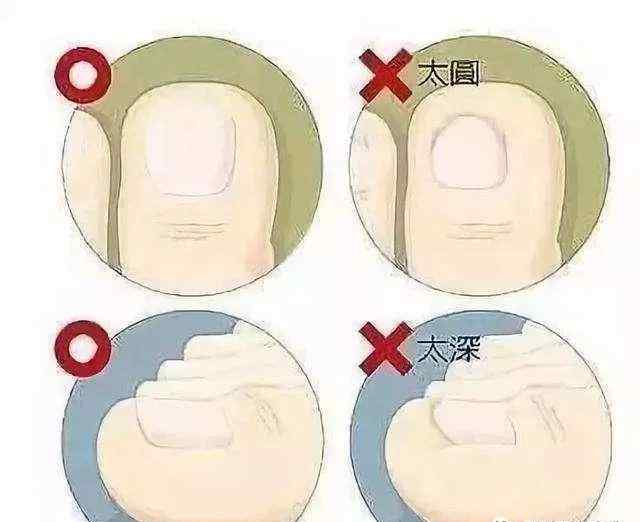 太圆

太深