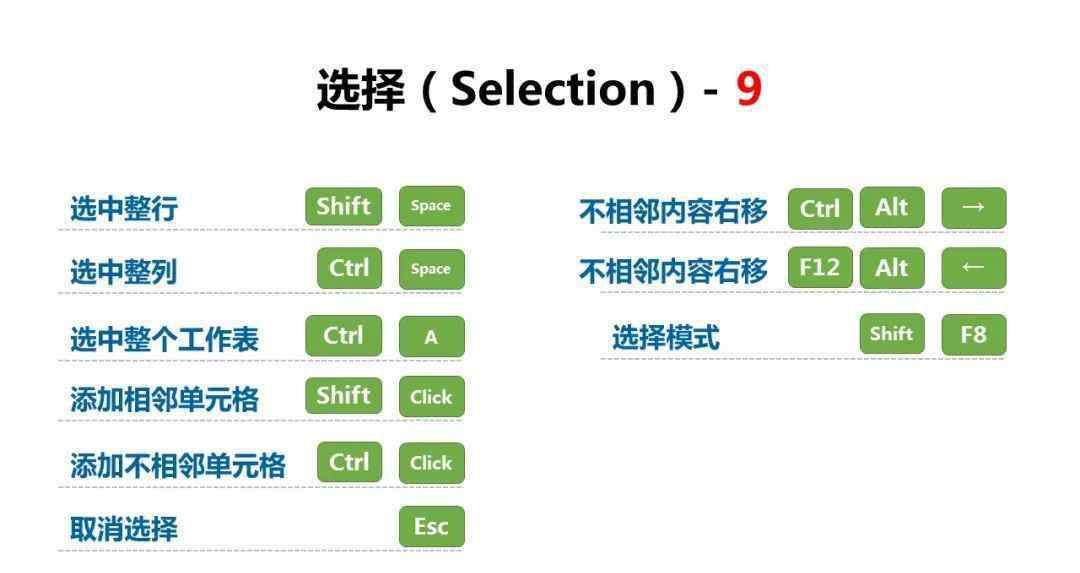 选择（Selection）- 9

选中整行 Shift Space

选中整列 Ctrl Space

选中整个工作表 Ctrl A

添加相邻单元格 Shift Click

添加不相邻单元格 Ctrl Click

取消选择 Esc

不相邻内容右移 Ctrl Alt →

不相邻内容右移 F12 Alt ←

选择模式 Shift F8