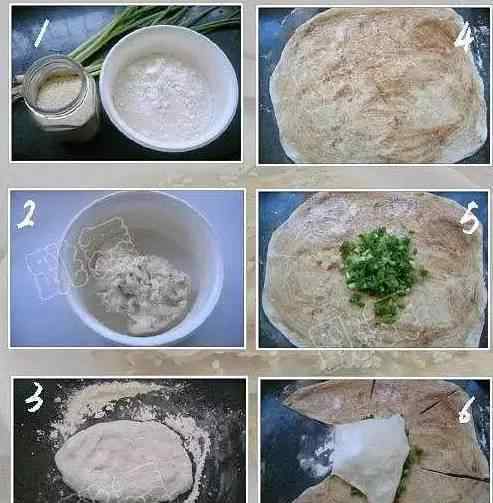 1

4

2

5

3

6