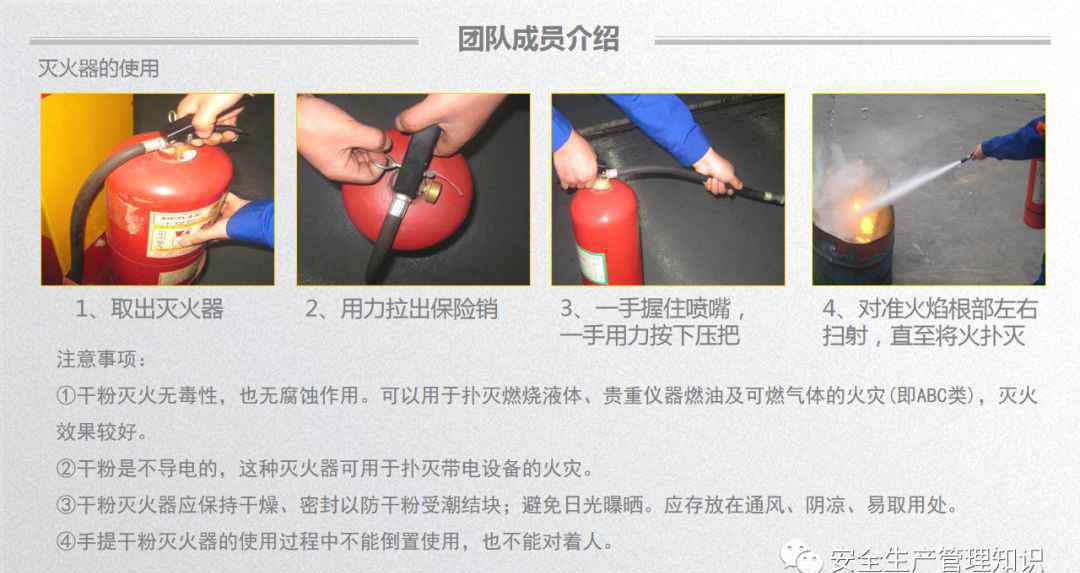 团队成员介绍

灭火器的使用

1、取出灭火器

2、用力拉出保险销

3、一手握住喷嘴，一手用力按下压把

4、对准火焰根部左右扫射，直至将火扑灭

注意事项：

①干粉灭火无毒性，也无腐蚀作用。可以用于扑灭燃烧液体、贵重仪器燃油及可燃气体的火灾(即ABC类)，灭火效果较好。

②干粉是不导电的，这种灭火器可用于扑灭带电设备的火灾。

③干粉灭火器应保持干燥、密封以防干粉受潮结块；避免日光曝晒。应存放在通风、阴凉、易取用处。

④手提干粉灭火器的使用过程中不能倒置使用，也不能对着人。

安全生产管理知识