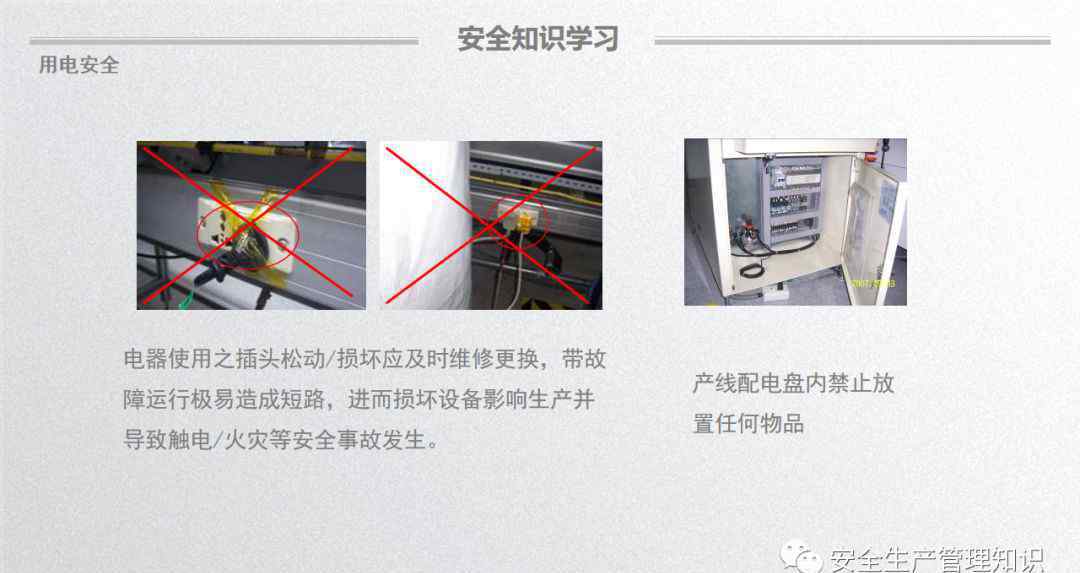 安全知识学习

用电安全

电器使用之插头松动/损坏应及时维修更换，带故障运行极易造成短路，进而损坏设备影响生产并导致触电/火灾等安全事故发生。

产线配电盘内禁止放置任何物品

安全生产管理知识