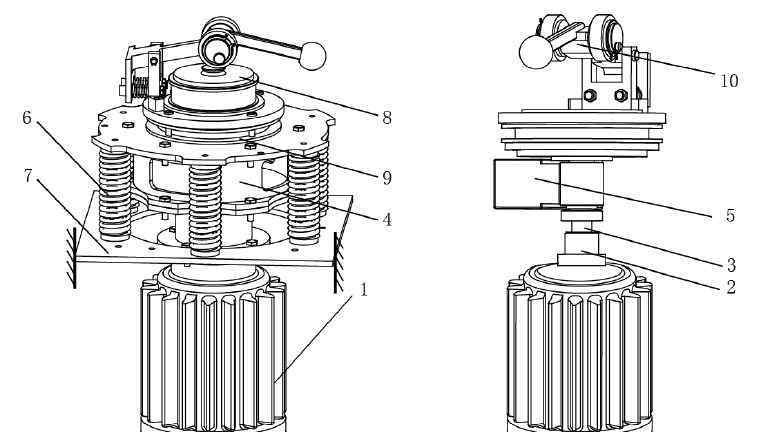 6
7
8
9
4
1
10
5
3
2