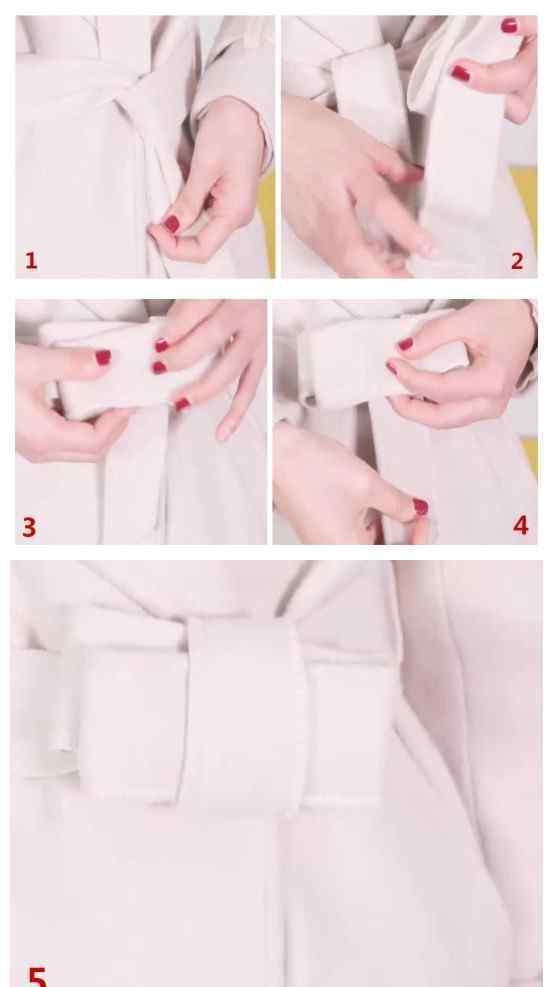 1

2

3

4

5