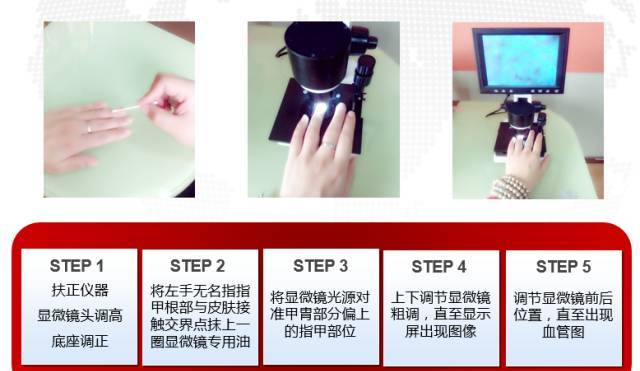 STEP 1
扶正仪器
显微镜头调高
底座调正

STEP 2
将左手无名指指甲根部与皮肤接触交界点抹上一圈显微镜专用油

STEP 3
将显微镜光源对准甲胄部分偏上的指甲部位

STEP 4
上下调节显微镜粗调，直至显示屏出现图像

STEP 5
调节显微镜前后位置，直至出现血管图