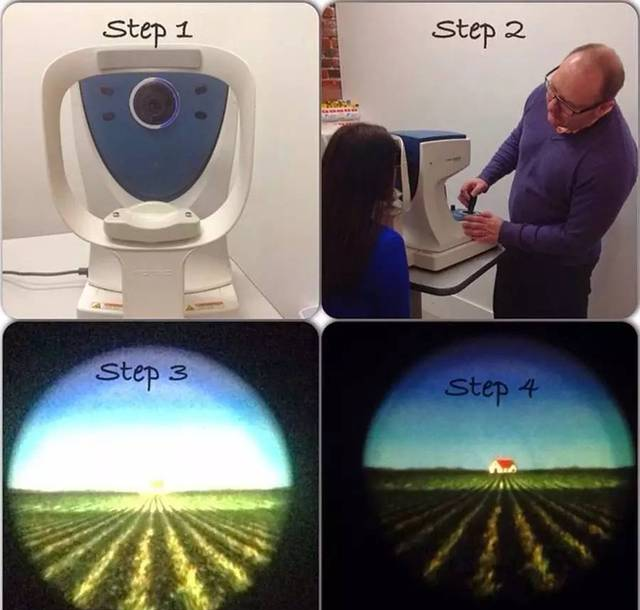 Step 1

Step 2

Step 3

Step 4